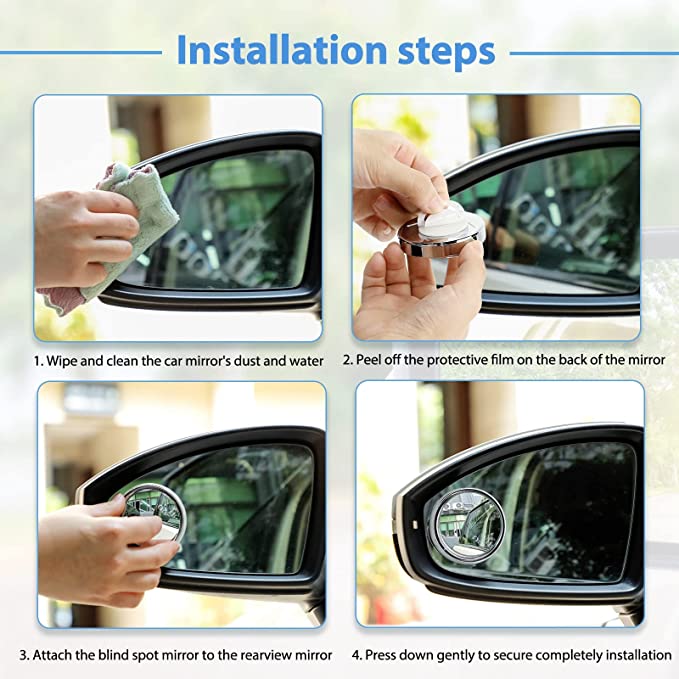 Installation steps

1. Wipe and clean the car mirror's dust and water

2. Peel off the protective film on the back of the mirror

3. Attach the blind spot mirror to the rearview mirror

4. Press down gently to secure completely installation